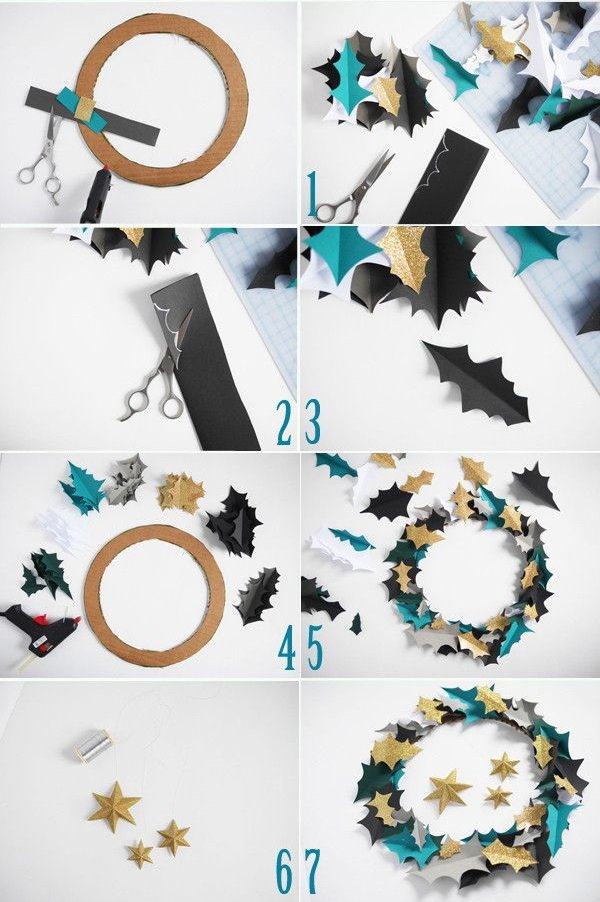 1

2

3

4

5

6

7